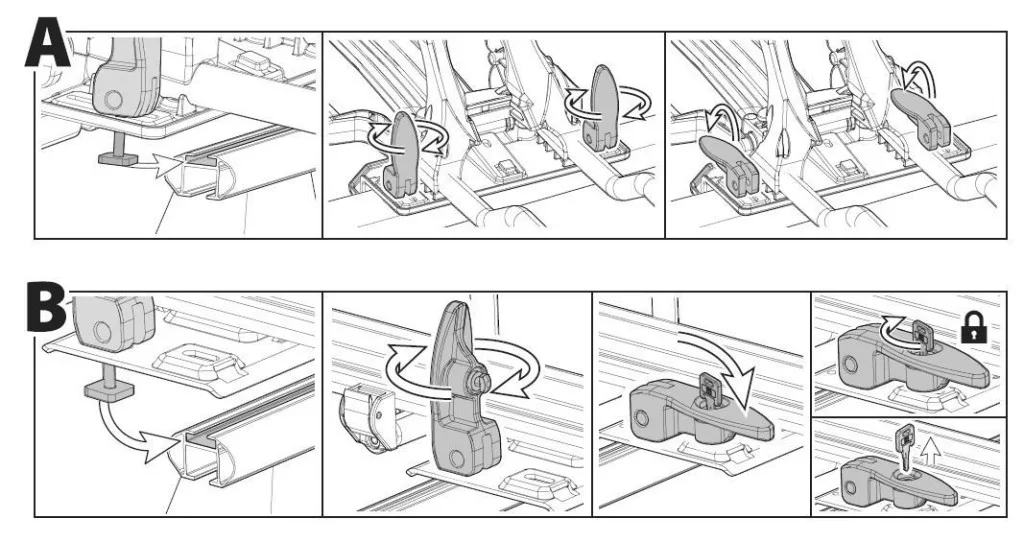 A

B